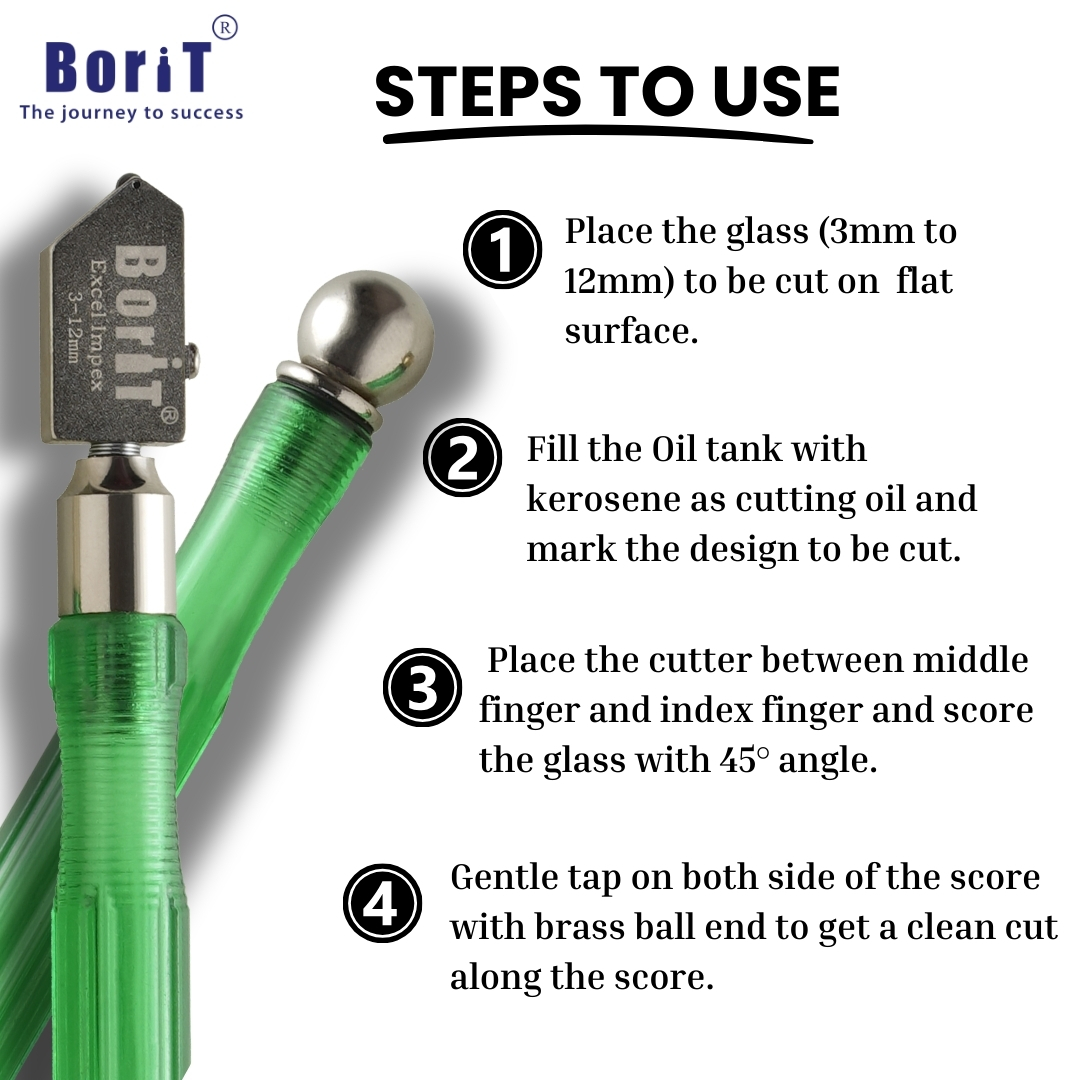 BoriT®
The journey to success

STEPS TO USE

BoriT®
Excel Impex
3-12mm

1 Place the glass (3mm to 12mm) to be cut on flat surface.

2 Fill the Oil tank with kerosene as cutting oil and mark the design to be cut.

3 Place the cutter between middle finger and index finger and score the glass with 45° angle.

4 Gentle tap on both side of the score with brass ball end to get a clean cut along the score.